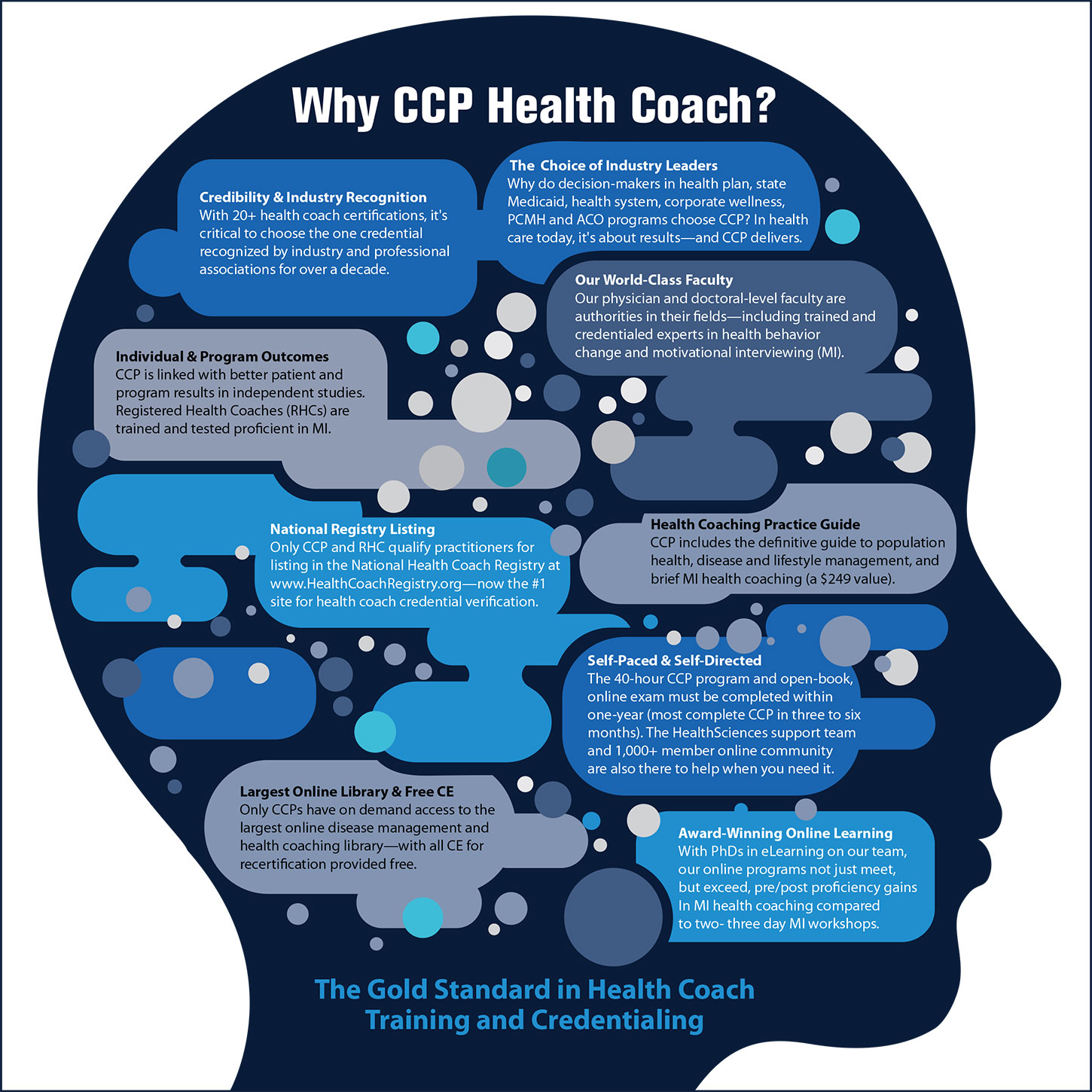 Why CCP Health Coach?

Credibility & Industry Recognition
With 20+ health coach certifications, it's critical to choose the one credential recognized by industry and professional associations for over a decade.

The Choice of Industry Leaders
Why do decision-makers in health plan, state Medicaid, health system, corporate wellness, PCMH and ACO programs choose CCP? In health care today, it's about results—and CCP delivers.

Our World-Class Faculty
Our physician and doctoral-level faculty are authorities in their fields—including trained and credentialed experts in health behavior change and motivational interviewing (MI).

Individual & Program Outcomes
CCP is linked with better patient and program results in independent studies. Registered Health Coaches (RHCs) are trained and tested proficient in MI.

National Registry Listing
Only CCP and RHC qualify practitioners for listing in the National Health Coach Registry at www.HealthCoachRegistry.org—now the #1 site for health coach credential verification.

Health Coaching Practice Guide
CCP includes the definitive guide to population health, disease and lifestyle management, and brief MI health coaching (a $249 value).

Self-Paced & Self-Directed
The 40-hour CCP program and open-book, online exam must be completed within one-year (most complete CCP in three to six months). The HealthSciences support team and 1,000+ member online community are also there to help when you need it.

Largest Online Library & Free CE
Only CCPs have on demand access to the largest online disease management and health coaching library—with all CE for recertification provided free.

Award-Winning Online Learning
With PhDs in eLearning on our team, our online programs not just meet, but exceed, pre/post proficiency gains In MI health coaching compared to two- three day MI workshops.

The Gold Standard in Health Coach Training and Credentialing